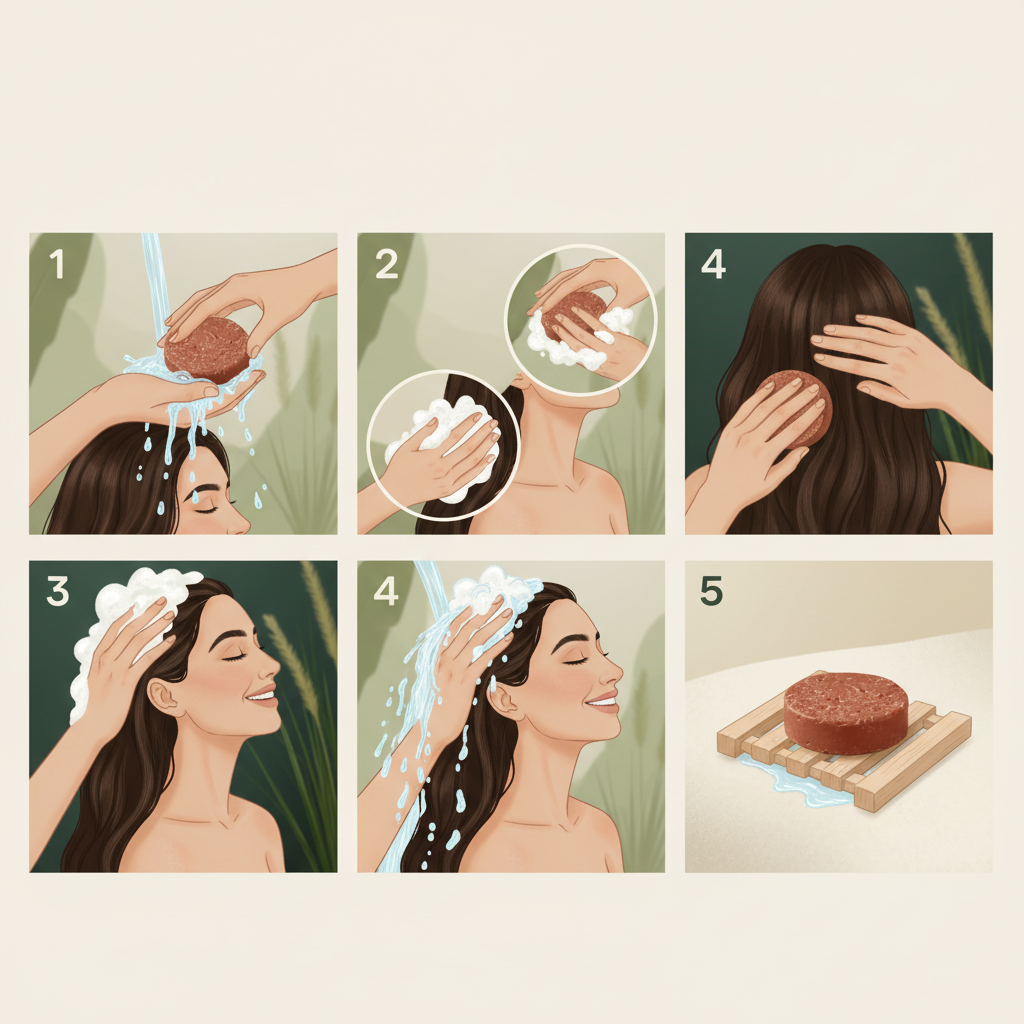 1

2

4

3

4

5