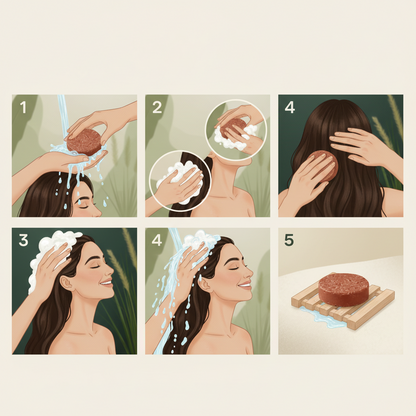 1

2

4

3

4

5